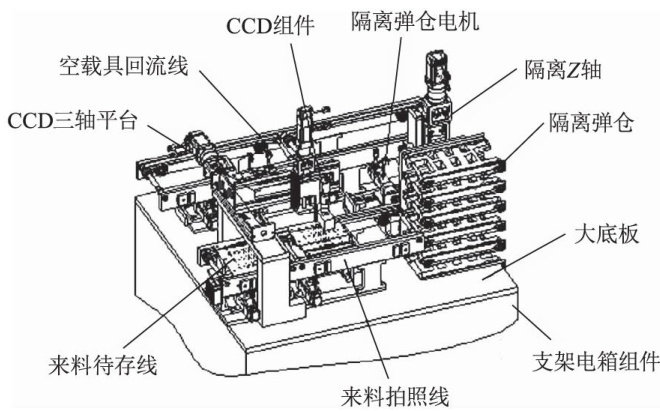 CCD组件
隔离弹仓电机
空载具回流线
隔离Z轴
CCD三轴平台
隔离弹仓
大底板
来料待存线
支架电箱组件
来料拍照线