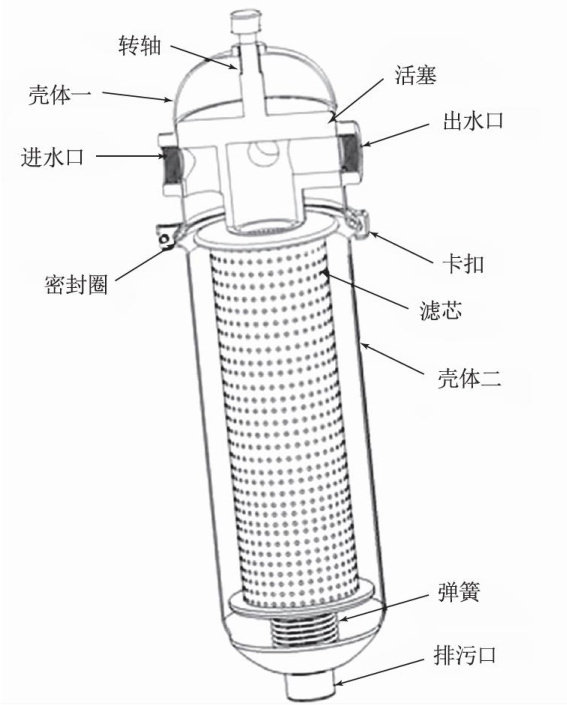 转轴
活塞
壳体一
出水口
进水口
卡扣
密封圈
滤芯
壳体二
弹簧
排污口