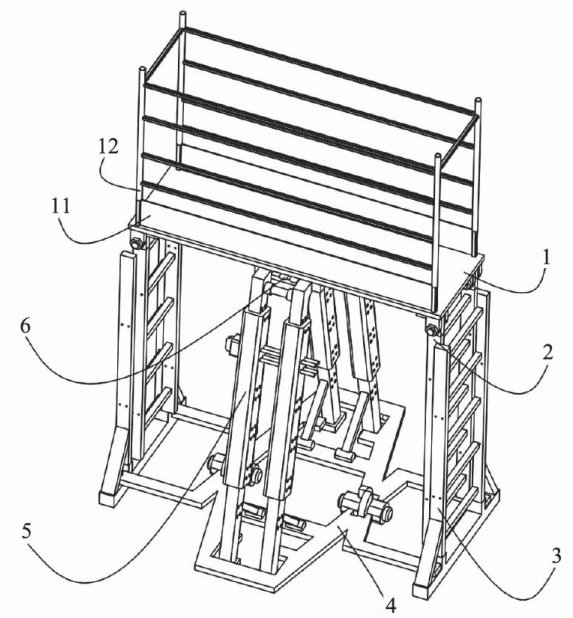 12
11
1
6
2
5
3
4