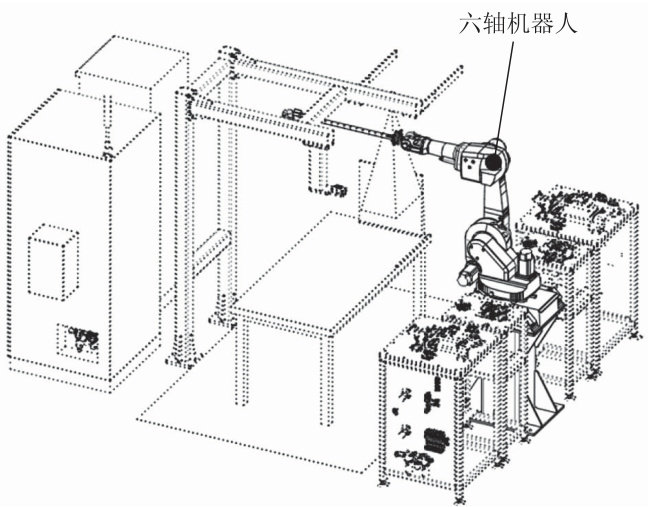 六轴机器人