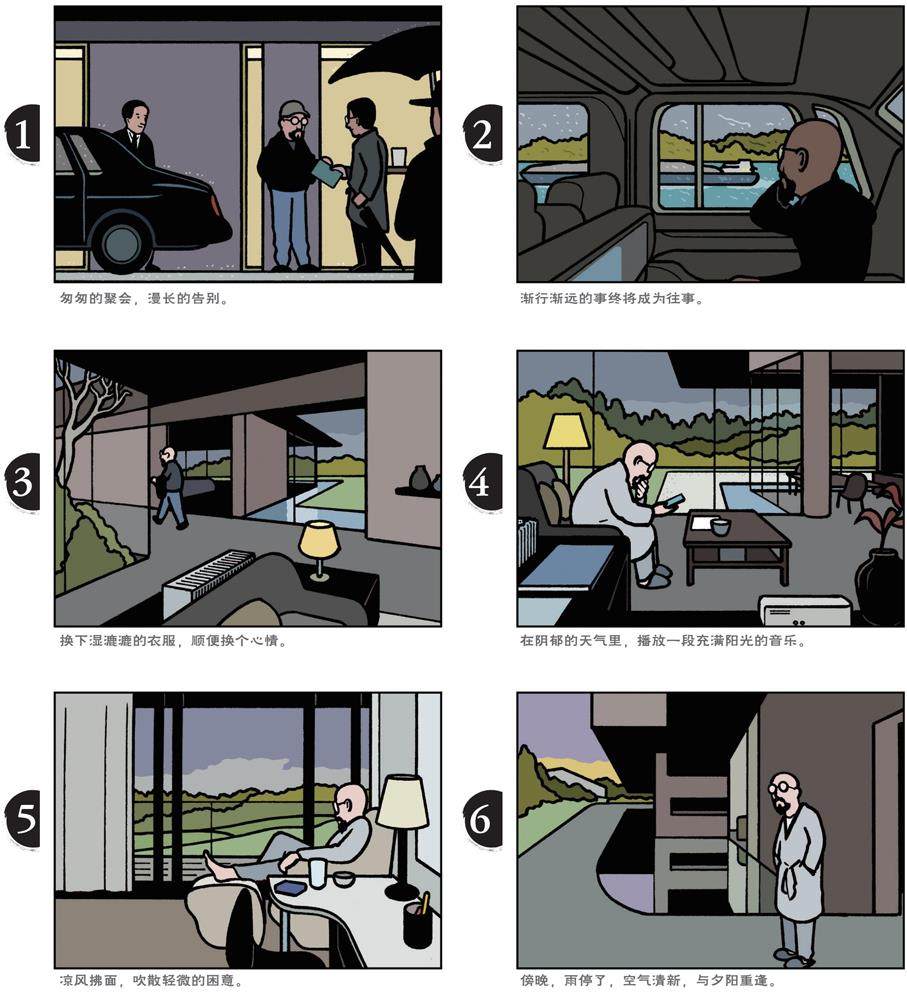 1
匆匆的聚会，漫长的告别。

2
渐行渐远的事终将成为往事。

3
换下湿漉漉的衣服，顺便换个心情。

4
在阴郁的天气里，播放一段充满阳光的音乐。

5
凉风拂面，吹散轻微的困意。

6
傍晚，雨停了，空气清新，与夕阳重逢。