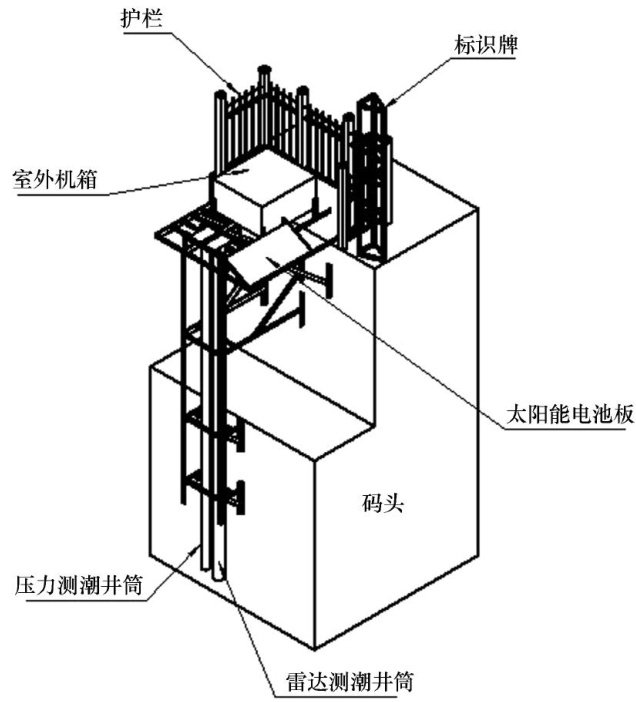 护栏

标识牌

室外机箱

太阳能电池板

码头

压力测潮井筒

雷达测潮井筒