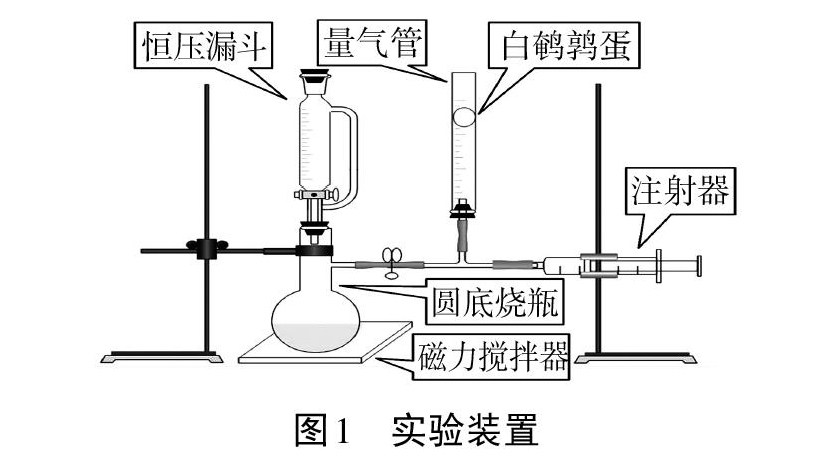 恒压漏斗

量气管

白鹌鹑蛋

注射器

圆底烧瓶

磁力搅拌器

图1　实验装置