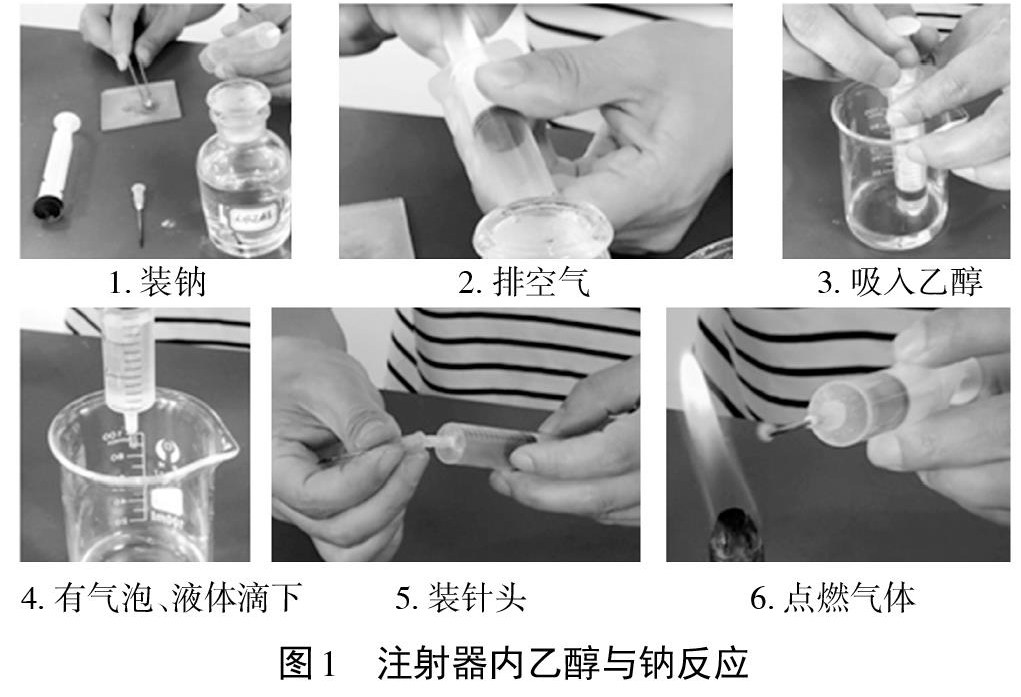 1. 装钠

2. 排空气

3. 吸入乙醇

4. 有气泡、液体滴下

5. 装针头

6. 点燃气体

图1　注射器内乙醇与钠反应