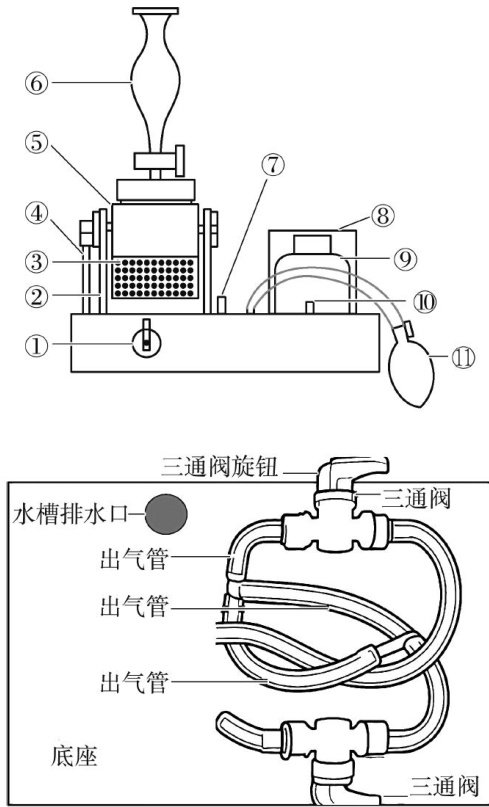 ⑥
⑤
⑦
④
⑧
③
⑨
②
⑩
①
⑪

三通阀旋钮
三通阀
水槽排水口
出气管
出气管
出气管
底座
三通阀