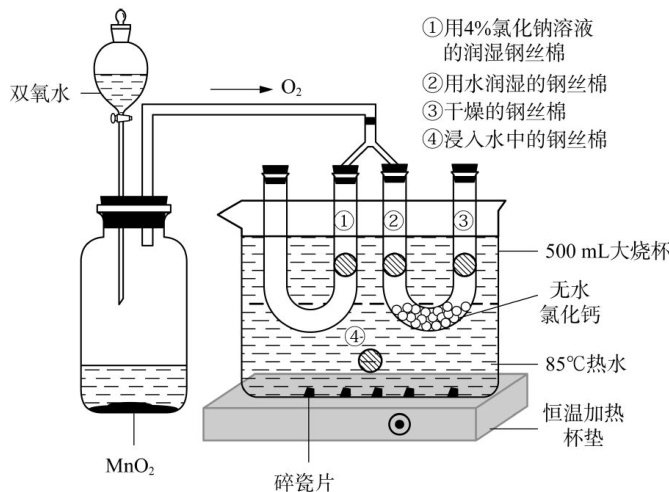 ①用4%氯化钠溶液的润湿钢丝棉
②用水润湿的钢丝棉
③干燥的钢丝棉
④浸入水中的钢丝棉

双氧水

$O_2$

①
②
③
④

500 mL大烧杯

无水氯化钙

85℃热水

恒温加热杯垫

$MnO_2$

碎瓷片