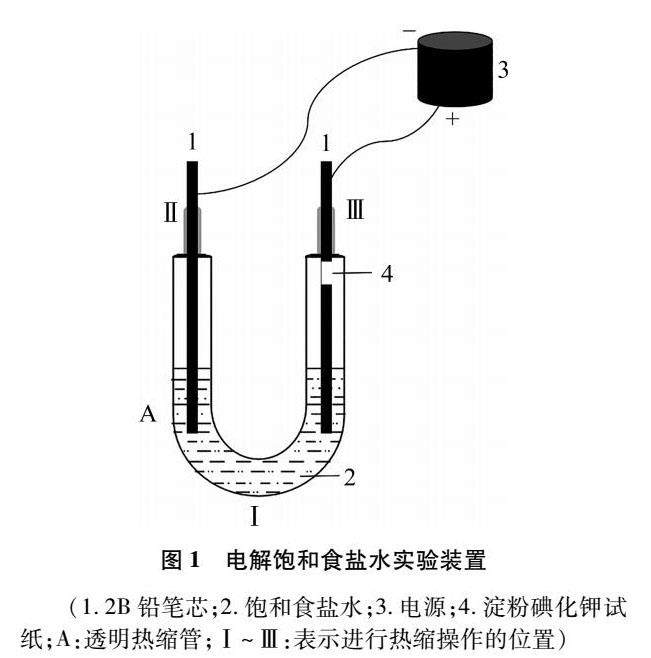 −
3
+
1
1
Ⅱ
Ⅲ
4
A
2
Ⅰ

图 1　电解饱和食盐水实验装置

（1. 2B 铅笔芯；2. 饱和食盐水；3. 电源；4. 淀粉碘化钾试纸；A：透明热缩管；Ⅰ ~ Ⅲ：表示进行热缩操作的位置）