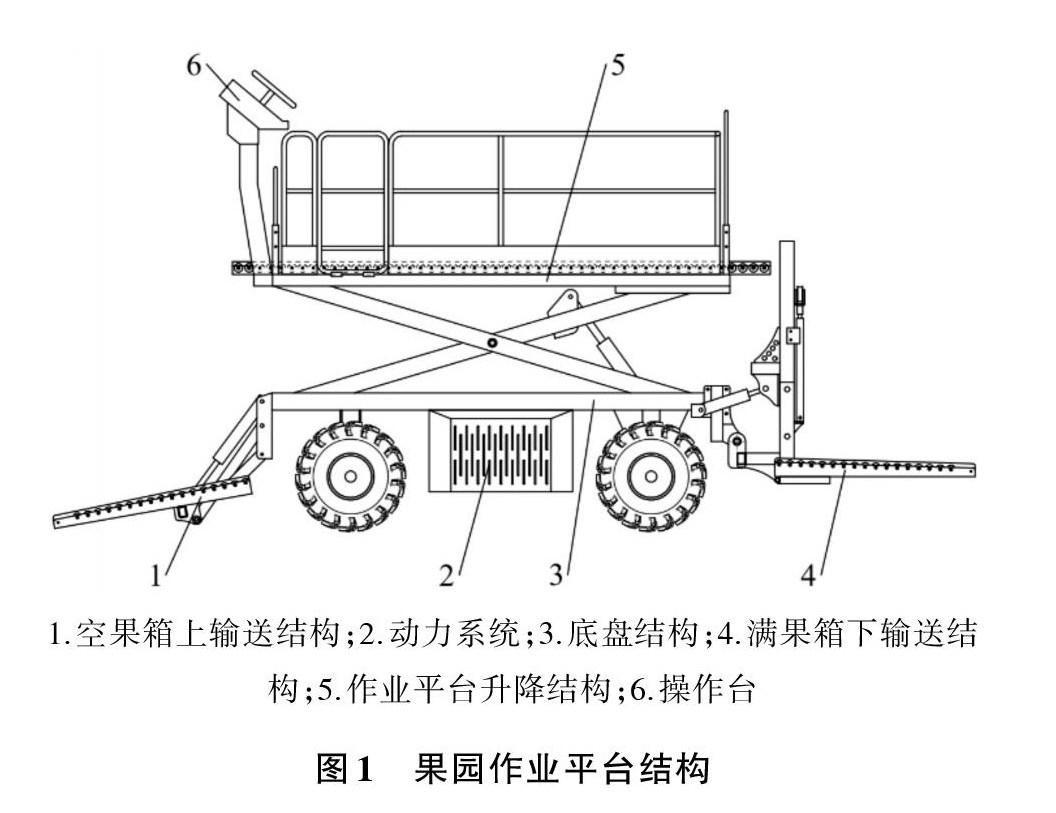 6

5

1

2

3

4

1.空果箱上输送结构;2.动力系统;3.底盘结构;4.满果箱下输送结构;5.作业平台升降结构;6.操作台

图1　果园作业平台结构