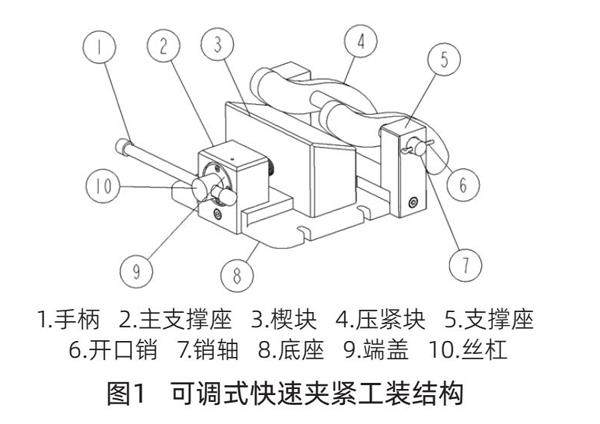 1
2
3
4
5
10
6
9
8
7

1.手柄 2.主支撑座 3.楔块 4.压紧块 5.支撑座
6.开口销 7.销轴 8.底座 9.端盖 10.丝杠

图1 可调式快速夹紧工装结构