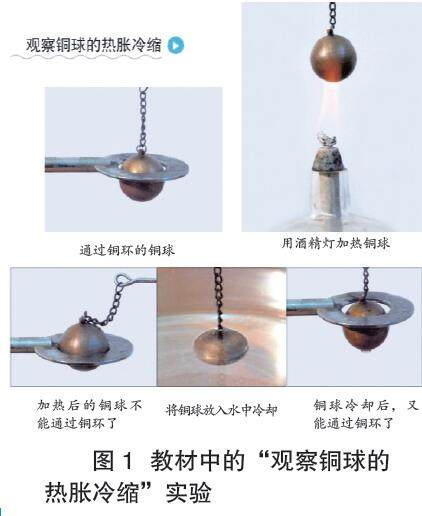 观察铜球的热胀冷缩

通过铜环的铜球

用酒精灯加热铜球

加热后的铜球不能通过铜环了

将铜球放入水中冷却

铜球冷却后，又能通过铜环了

图 1 教材中的“观察铜球的热胀冷缩”实验