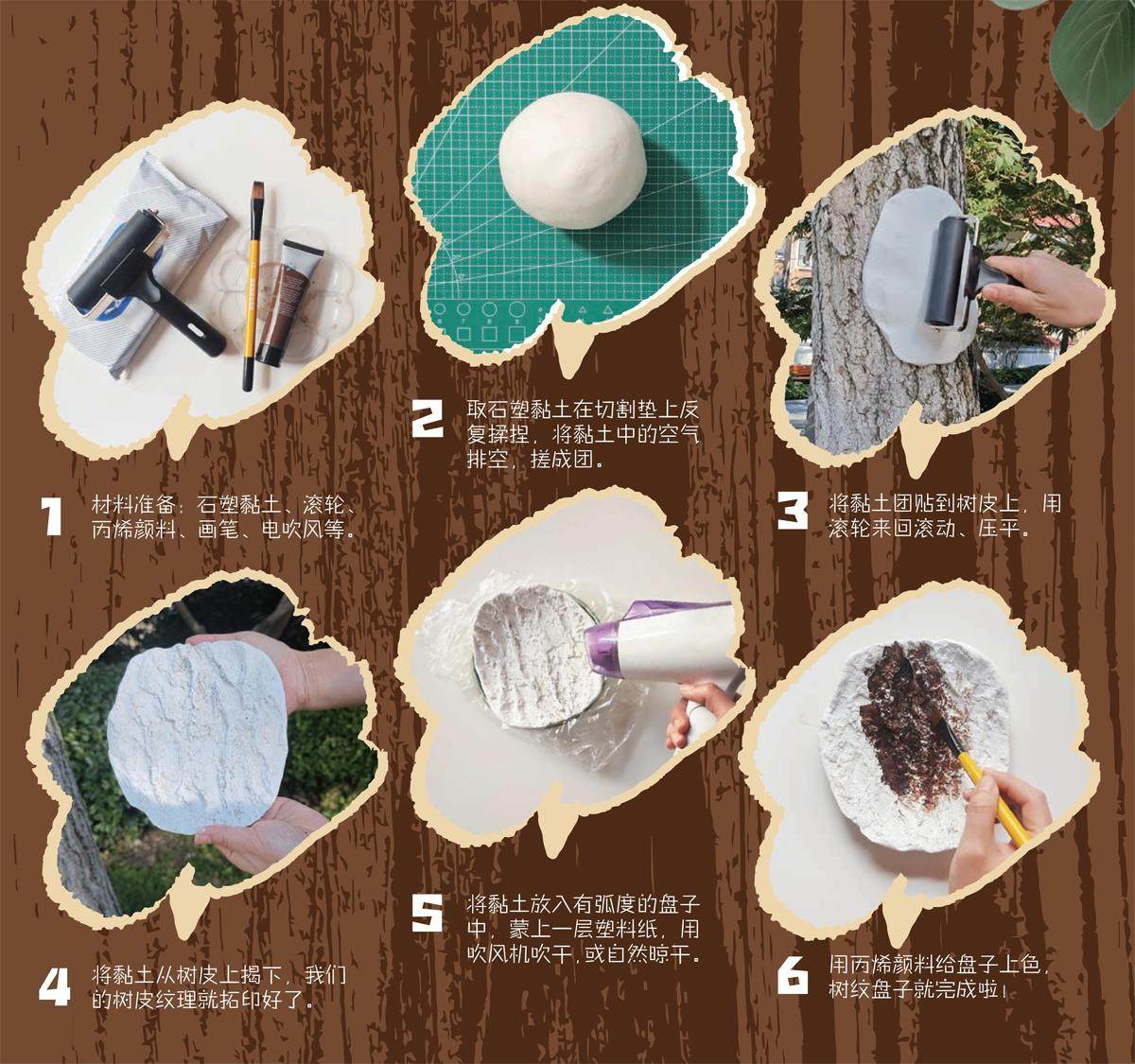 1 材料准备：石塑黏土、滚轮、丙烯颜料、画笔、电吹风等。

2 取石塑黏土在切割垫上反复揉捏，将黏土中的空气排空，搓成团。

3 将黏土团贴到树皮上，用滚轮来回滚动、压平。

4 将黏土从树皮上揭下，我们的树皮纹理就拓印好了。

5 将黏土放入有弧度的盘子中，蒙上一层塑料纸，用吹风机吹干，或自然晾干。

6 用丙烯颜料给盘子上色，树纹盘子就完成啦！