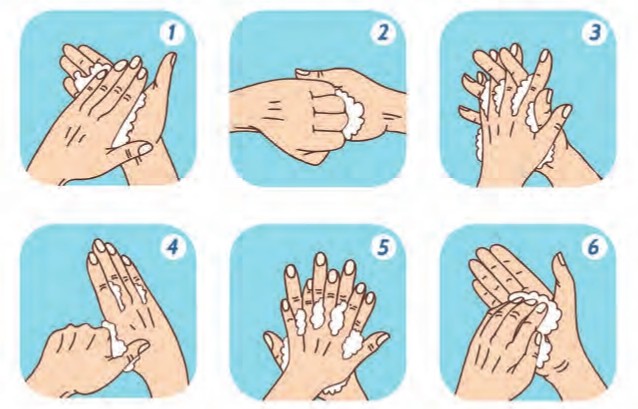 1

2

3

4

5

6