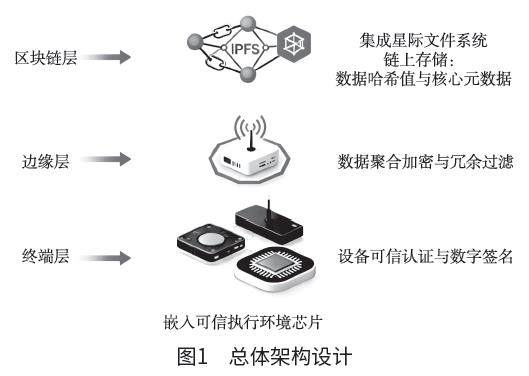 区块链层

IPFS

集成星际文件系统
链上存储：
数据哈希值与核心元数据

边缘层

数据聚合加密与冗余过滤

终端层

设备可信认证与数字签名

嵌入可信执行环境芯片

图1　总体架构设计