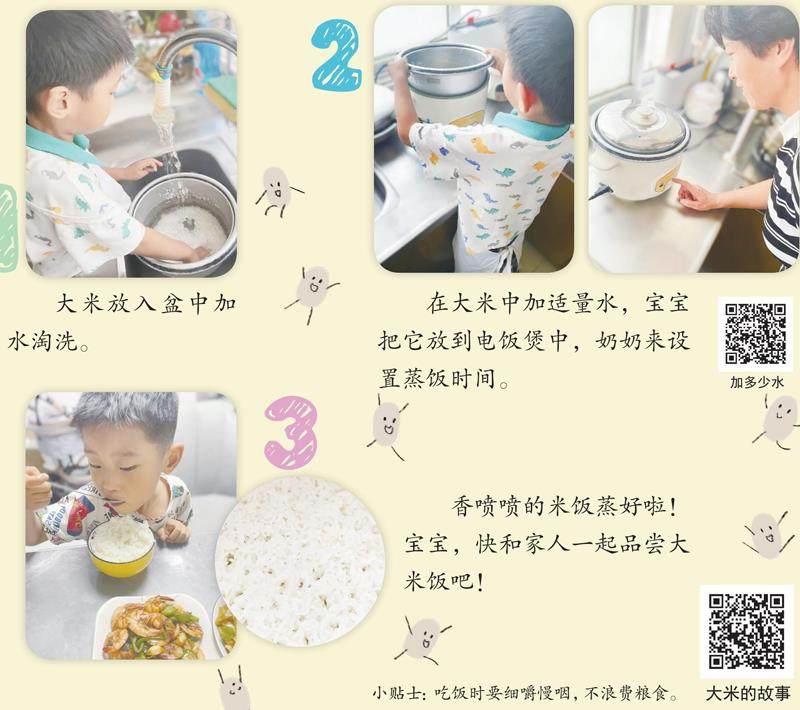 大米放入盆中加水淘洗。

2

在大米中加适量水，宝宝把它放到电饭煲中，奶奶来设置蒸饭时间。

加多少水

3

香喷喷的米饭蒸好啦！宝宝，快和家人一起品尝大米饭吧！

小贴士：吃饭时要细嚼慢咽，不浪费粮食。

大米的故事