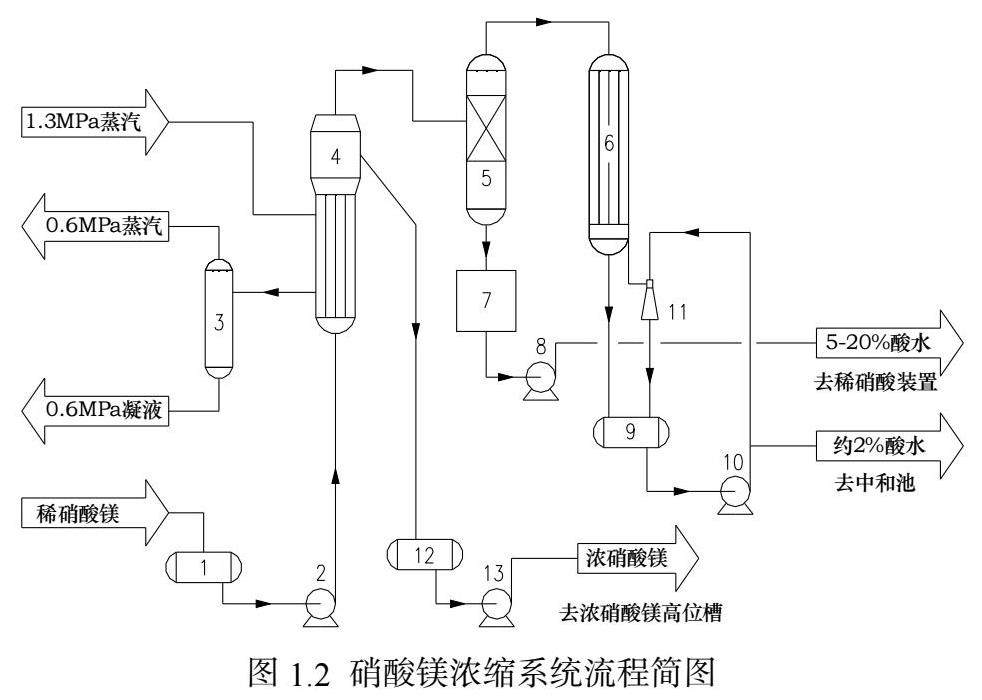 1.3MPa蒸汽

0.6MPa蒸汽

0.6MPa凝液

稀硝酸镁

1

2

3

4

5

6

7

8

9

10

11

12

13

5-20%酸水

去稀硝酸装置

约2%酸水

去中和池

浓硝酸镁

去浓硝酸镁高位槽

图 1.2 硝酸镁浓缩系统流程简图