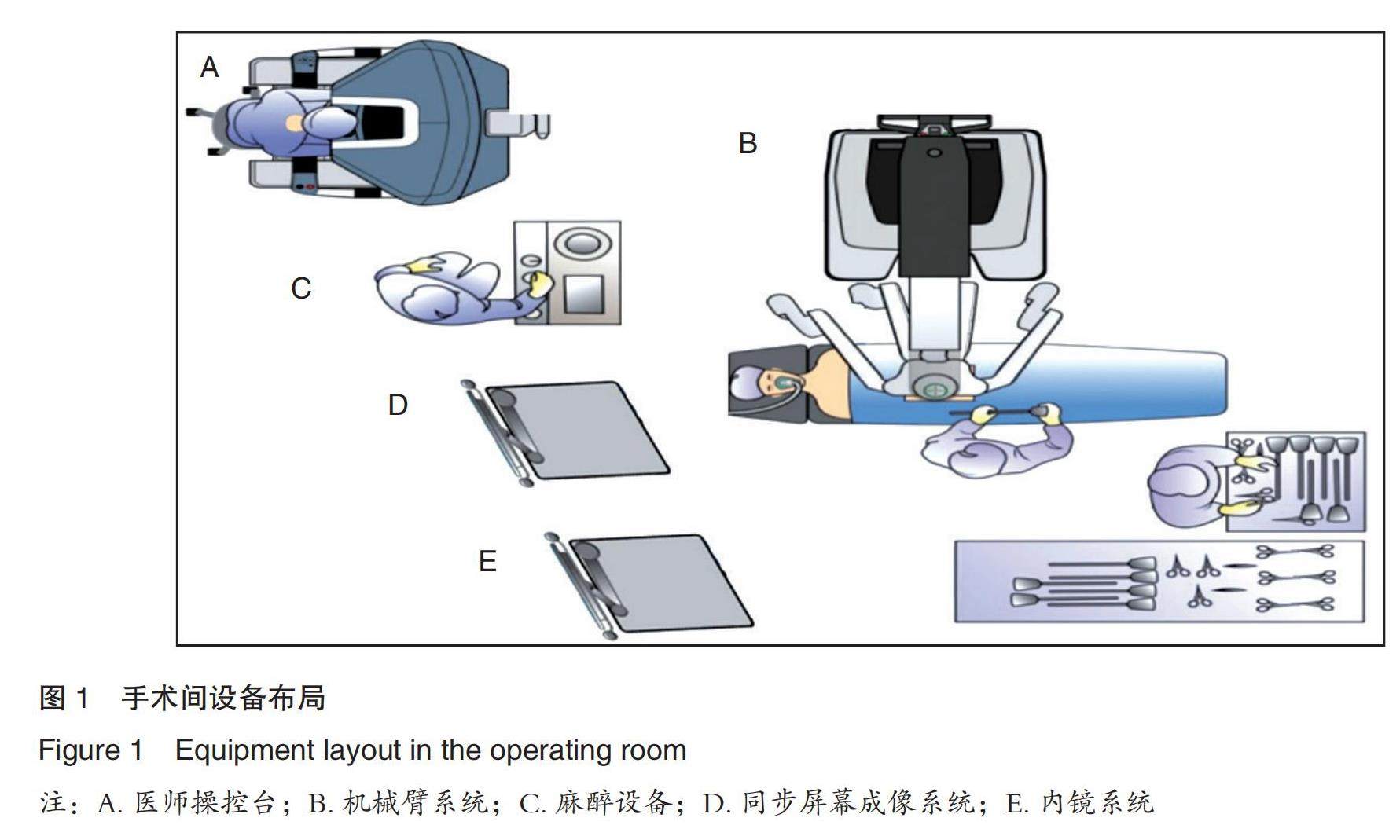 A

B

C

D

E

图 1　手术间设备布局

Figure 1　Equipment layout in the operating room

注：A. 医师操控台；B. 机械臂系统；C. 麻醉设备；D. 同步屏幕成像系统；E. 内镜系统