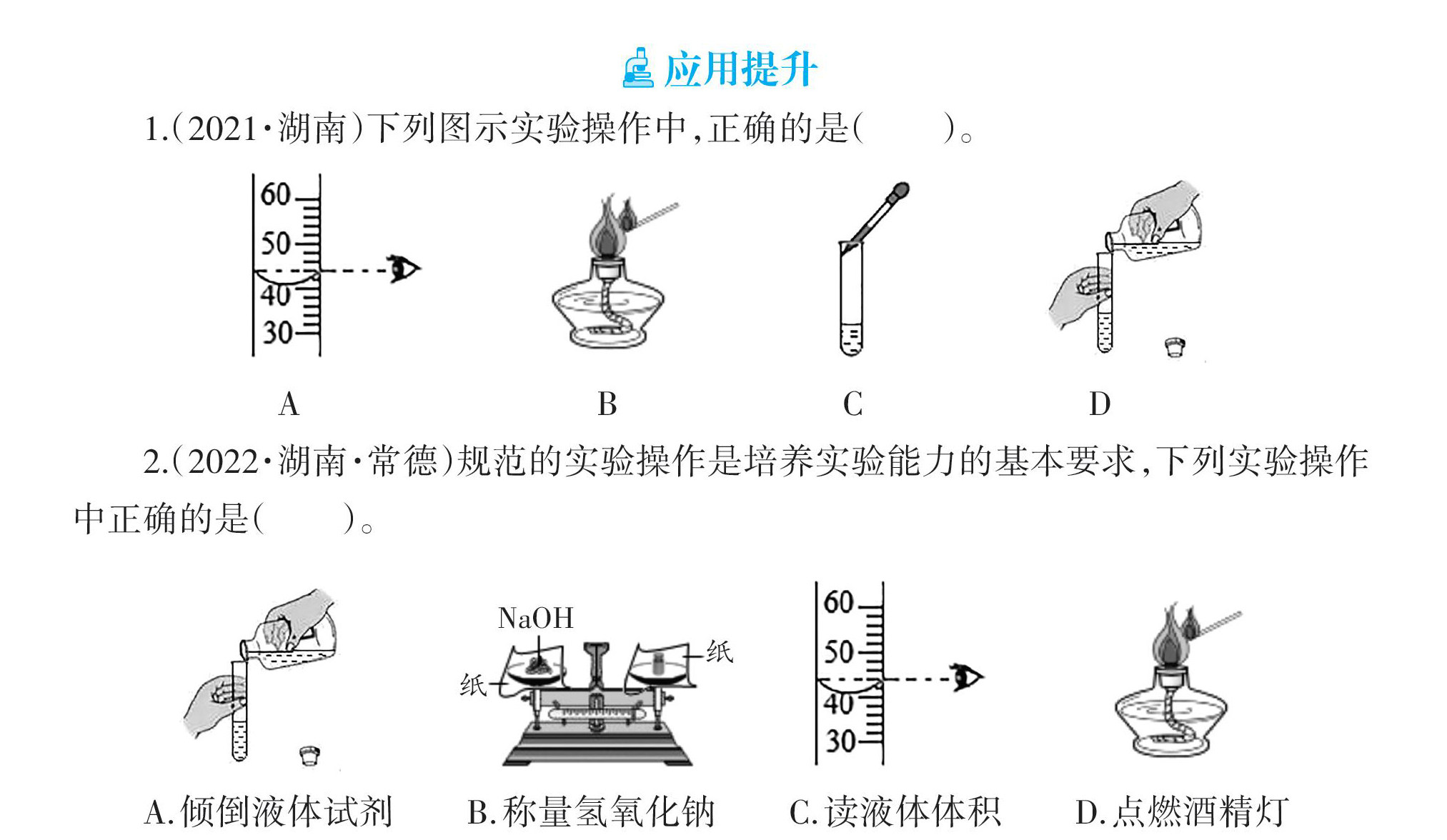 应用提升

1.(2021·湖南)下列图示实验操作中,正确的是(　　)。

60
50
40
30

A　　B　　C　　D

2.(2022·湖南·常德)规范的实验操作是培养实验能力的基本要求,下列实验操作中正确的是(　　)。

NaOH
纸
纸

60
50
40
30

A.倾倒液体试剂　B.称量氢氧化钠　C.读液体体积　D.点燃酒精灯