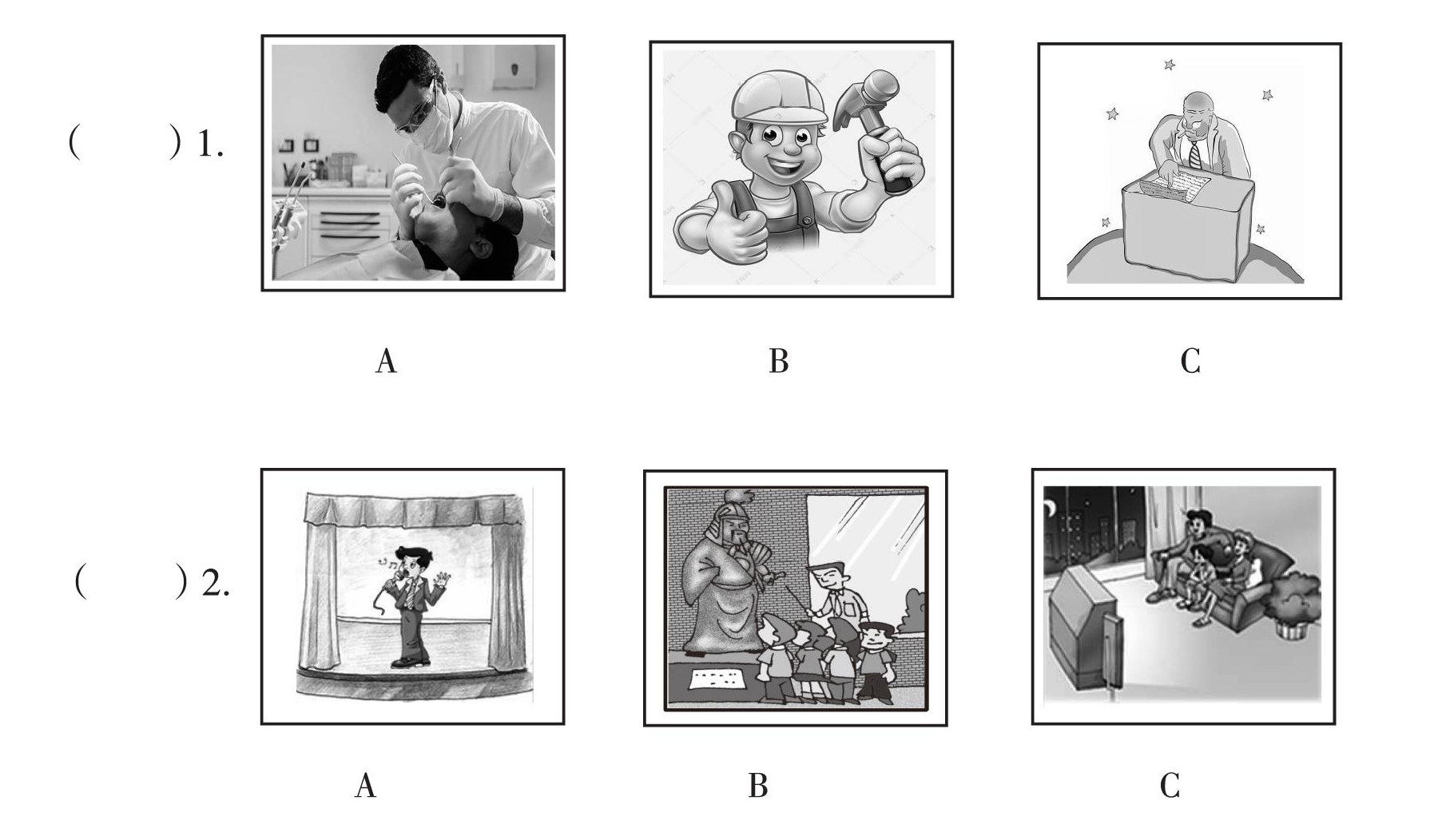 (　　) 1.

A　　B　　C

(　　) 2.

A　　B　　C