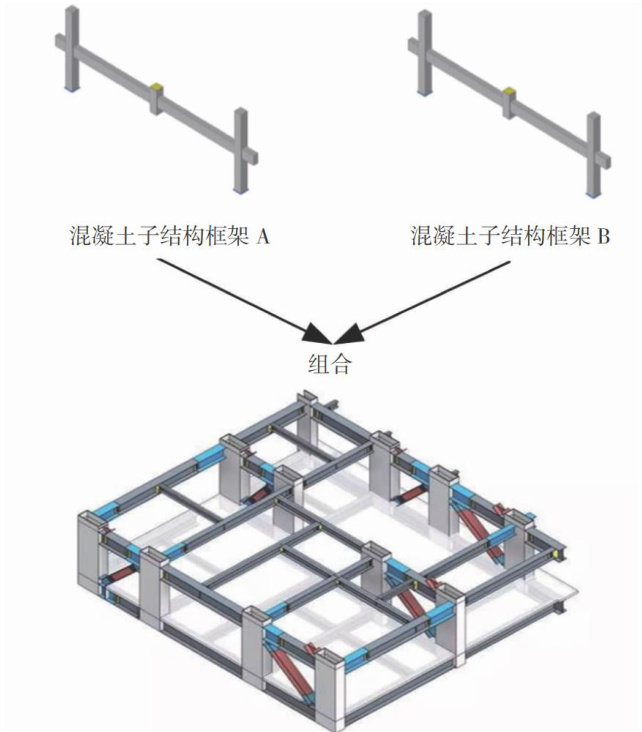 混凝土子结构框架 A

混凝土子结构框架 B

组合