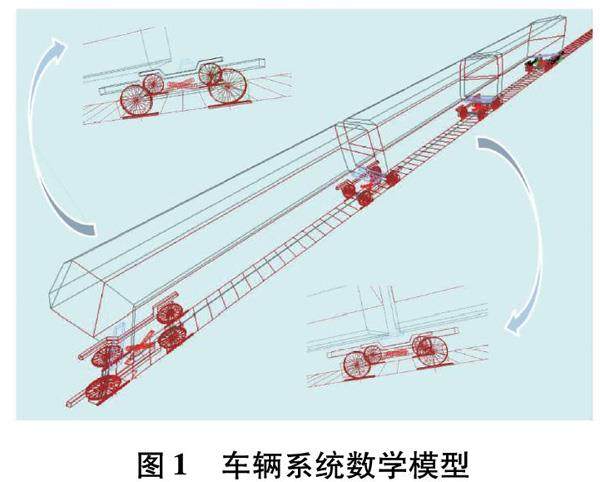 图 1　车辆系统数学模型