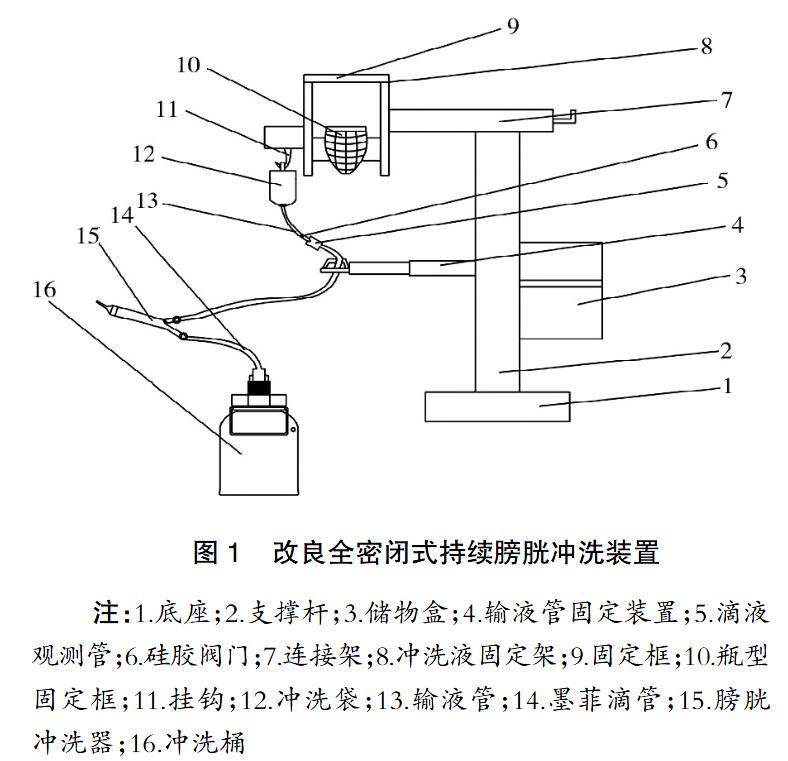 9
8
10
7
11
6
12
5
13
14
4
15
3
16
2
1

图 1　改良全密闭式持续膀胱冲洗装置

注:1.底座;2.支撑杆;3.储物盒;4.输液管固定装置;5.滴液观测管;6.硅胶阀门;7.连接架;8.冲洗液固定架;9.固定框;10.瓶型固定框;11.挂钩;12.冲洗袋;13.输液管;14.墨菲滴管;15.膀胱冲洗器;16.冲洗桶