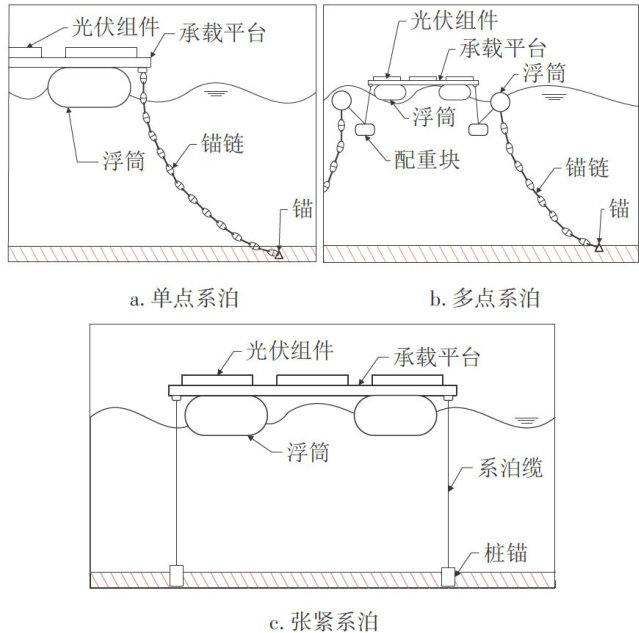 光伏组件
承载平台
浮筒
锚链
锚

a. 单点系泊

光伏组件
承载平台
浮筒
浮筒
配重块
锚链
锚

b. 多点系泊

光伏组件
承载平台
浮筒
系泊缆
桩锚

c. 张紧系泊