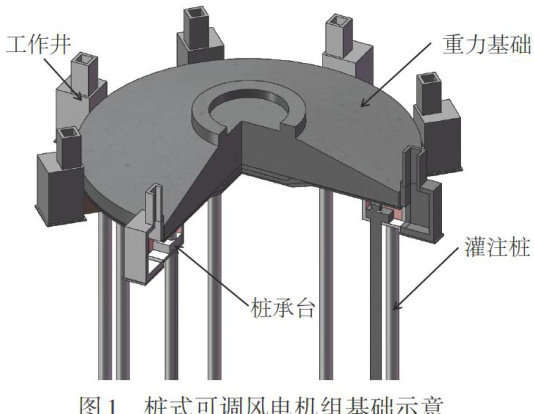 工作井
重力基础
灌注桩
桩承台
图1 桩式可调风电机组基础示意