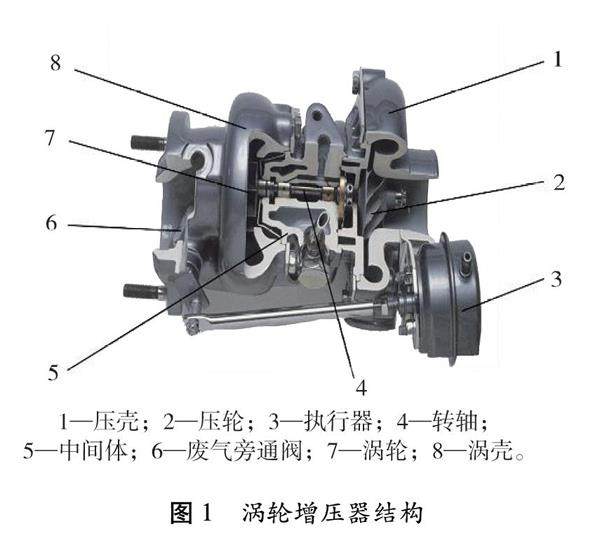 8
1
7
2
6
3
5
4

1—压壳；2—压轮；3—执行器；4—转轴；
5—中间体；6—废气旁通阀；7—涡轮；8—涡壳。

图 1　涡轮增压器结构