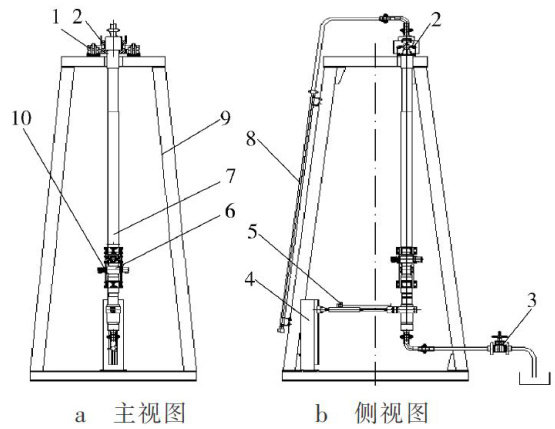 1 2
10
9
7
6
a 主视图

2
8
5
4
3
b 侧视图