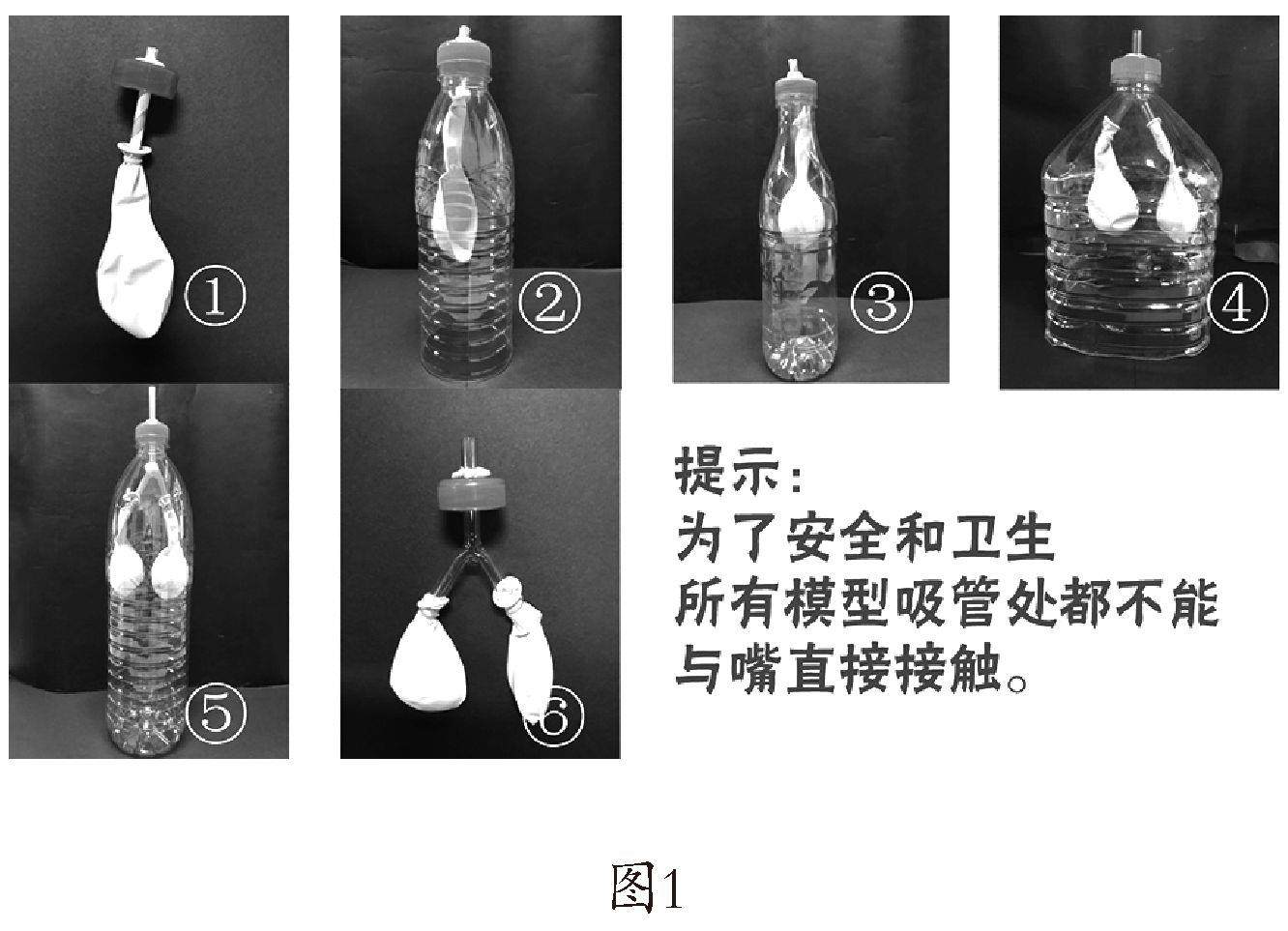 ①

②

③

④

⑤

⑥

提示：
为了安全和卫生
所有模型吸管处都不能
与嘴直接接触。

图1