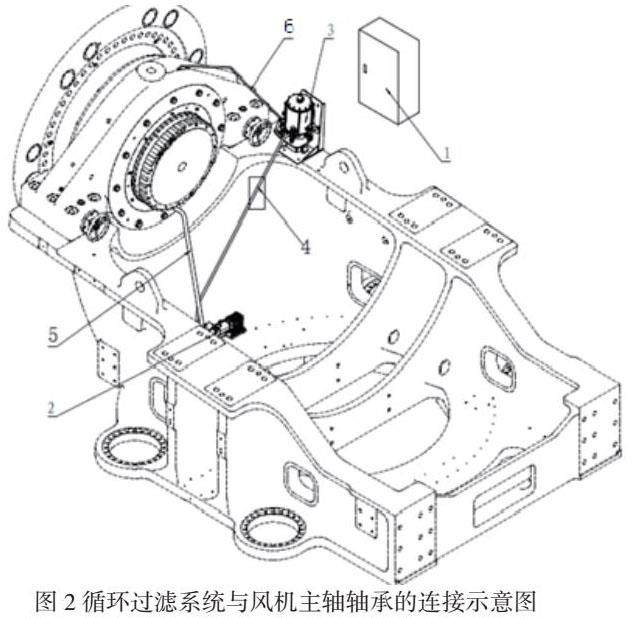 6
3
1
4
5
2
图 2 循环过滤系统与风机主轴轴承的连接示意图