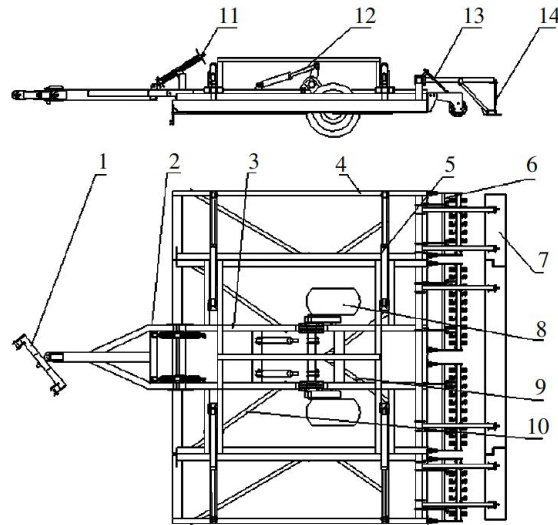 11
12
13
14
1
2
3
4
5
6
7
8
9
10