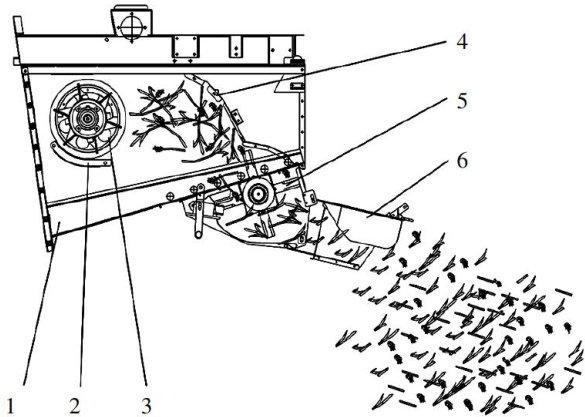 4
5
6
1
2
3