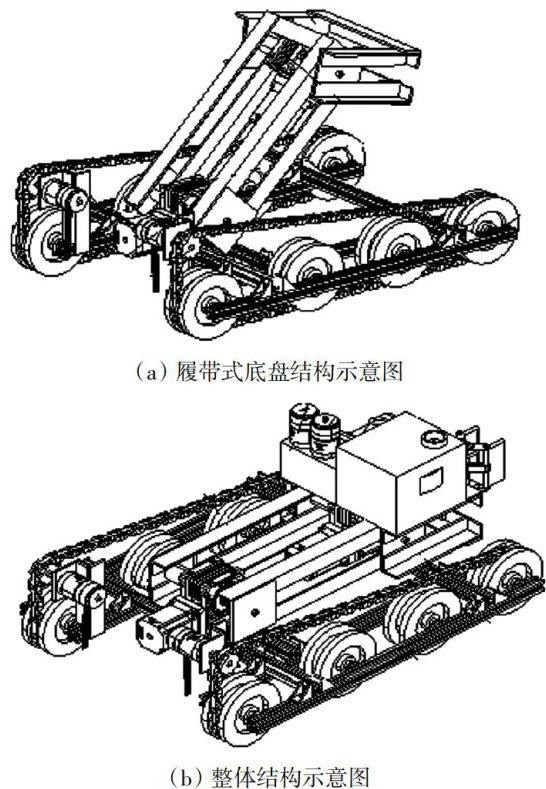 (a) 履带式底盘结构示意图

(b) 整体结构示意图