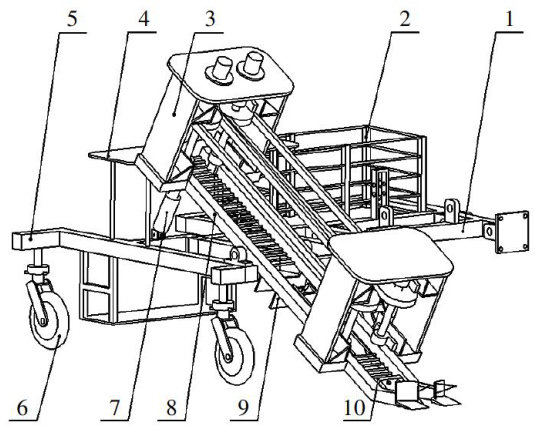 5 4 3 2 1

6 7 8 9 10