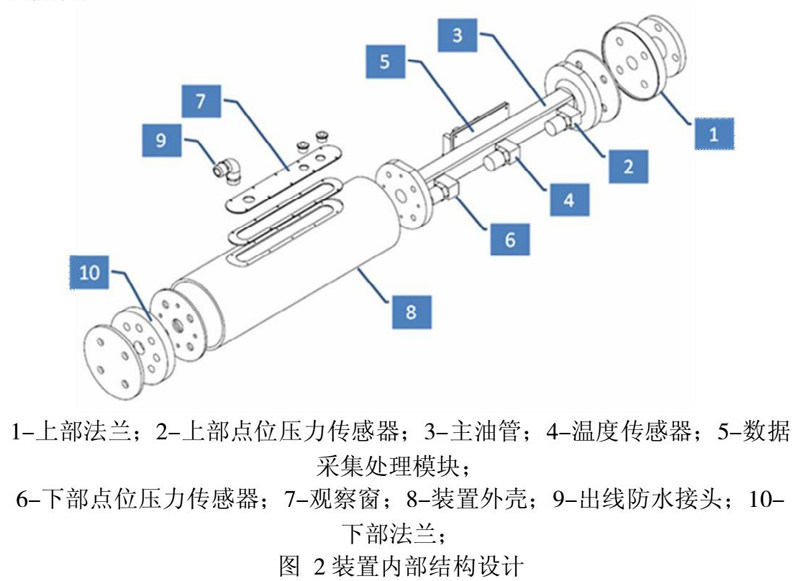 3
5
7
9
1
2
4
6
10
8

1–上部法兰；2–上部点位压力传感器；3–主油管；4–温度传感器；5–数据采集处理模块；
6–下部点位压力传感器；7–观察窗；8–装置外壳；9–出线防水接头；10–下部法兰；
图 2 装置内部结构设计