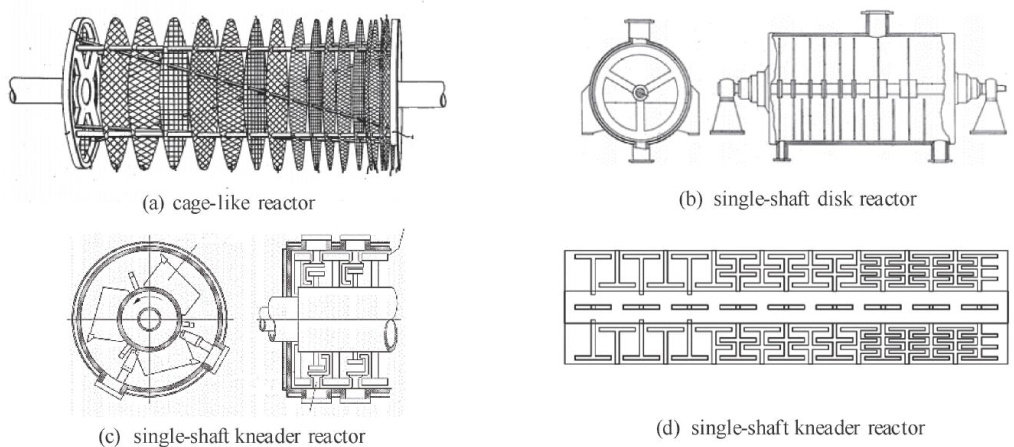 (a) cage-like reactor

(b) single-shaft disk reactor

(c) single-shaft kneader reactor

(d) single-shaft kneader reactor