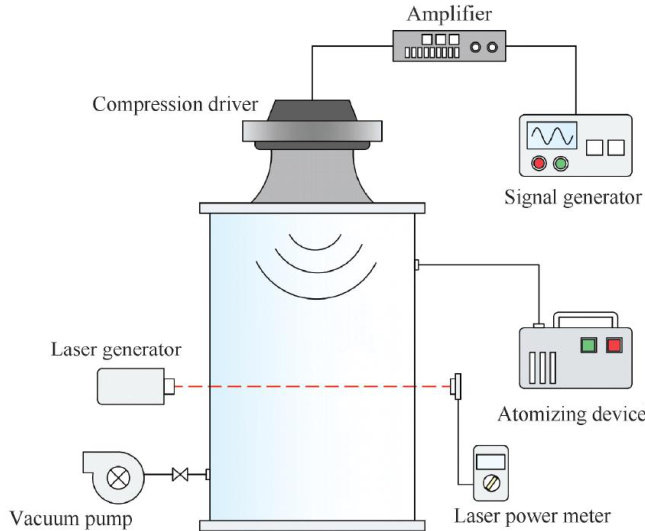 Amplifier

Compression driver

Signal generator

Laser generator

Atomizing device

Vacuum pump

Laser power meter