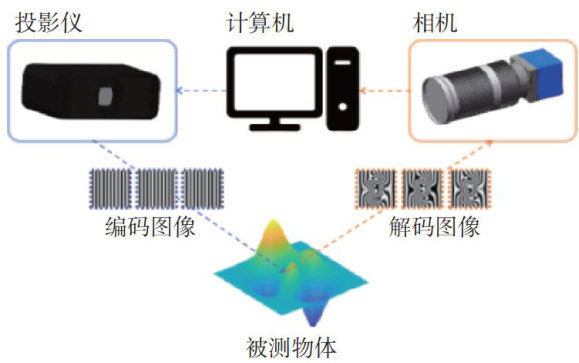 投影仪

计算机

相机

编码图像

解码图像

被测物体