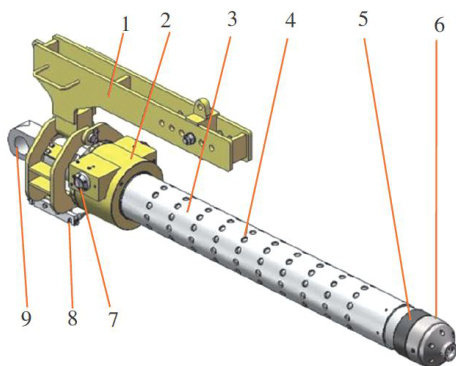 1 2 3 4 5 6
9 8 7