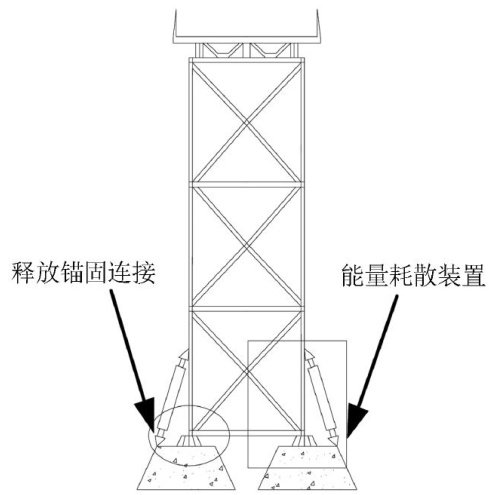 释放锚固连接

能量耗散装置