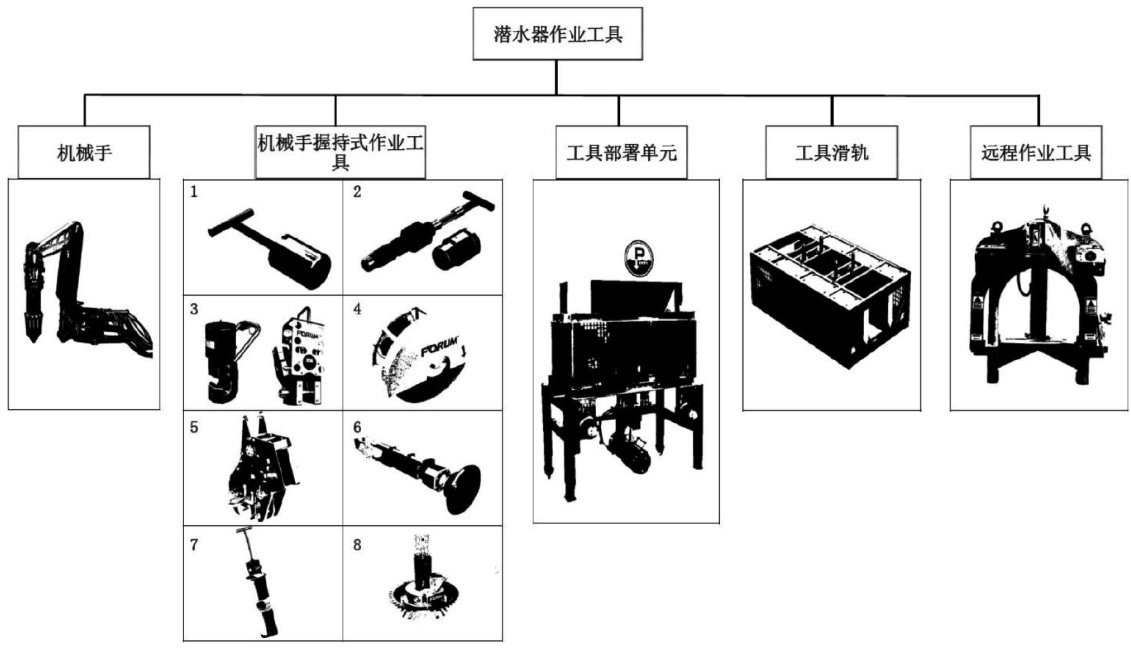 潜水器作业工具

机械手

机械手握持式作业工具

1
2
3
4
FORUM
5
6
7
8

工具部署单元

P

工具滑轨

远程作业工具