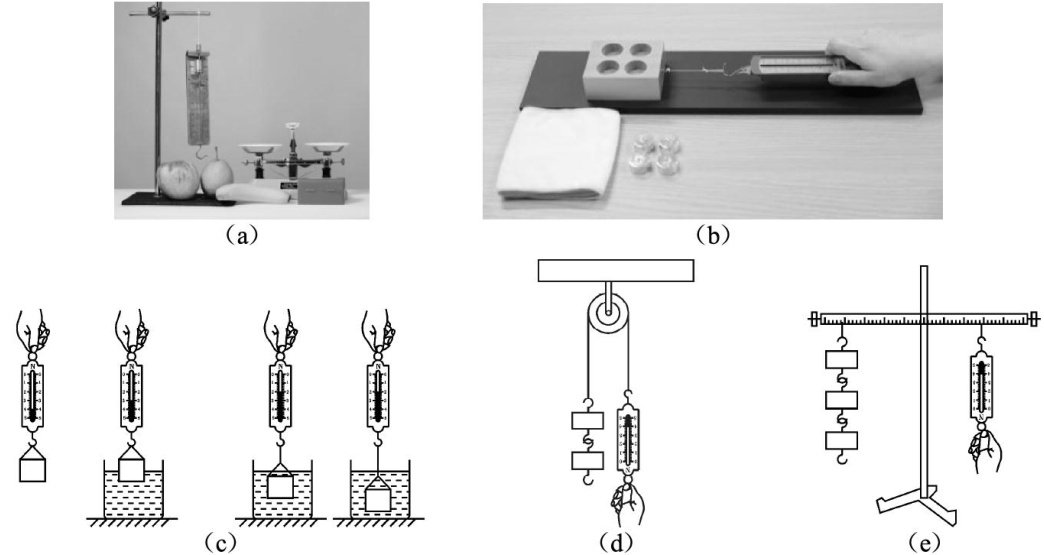 （a）

（b）

（c）

（d）

（e）