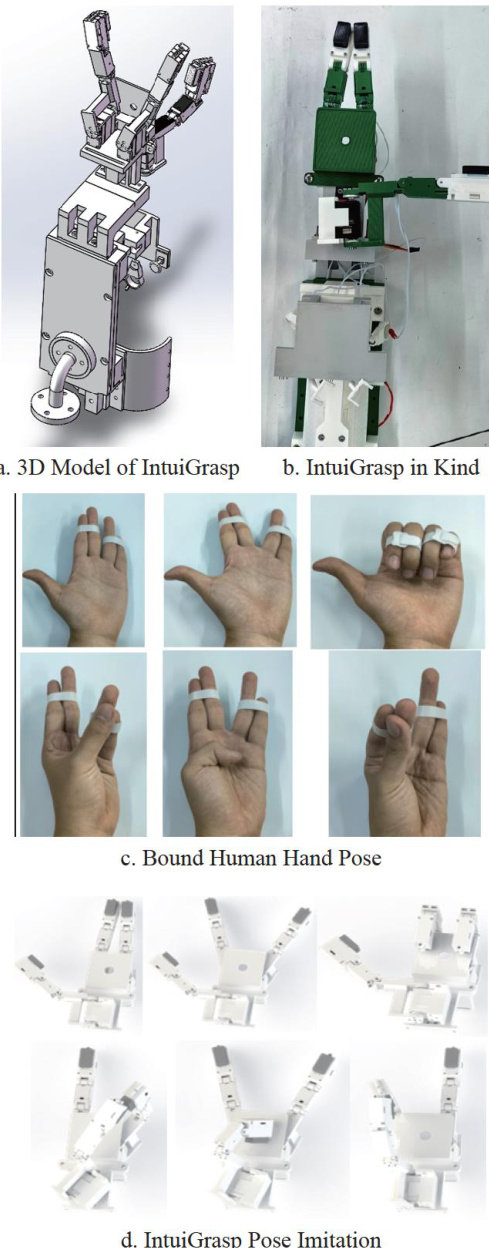 a. 3D Model of IntuiGrasp

b. IntuiGrasp in Kind

c. Bound Human Hand Pose

d. IntuiGrasp Pose Imitation