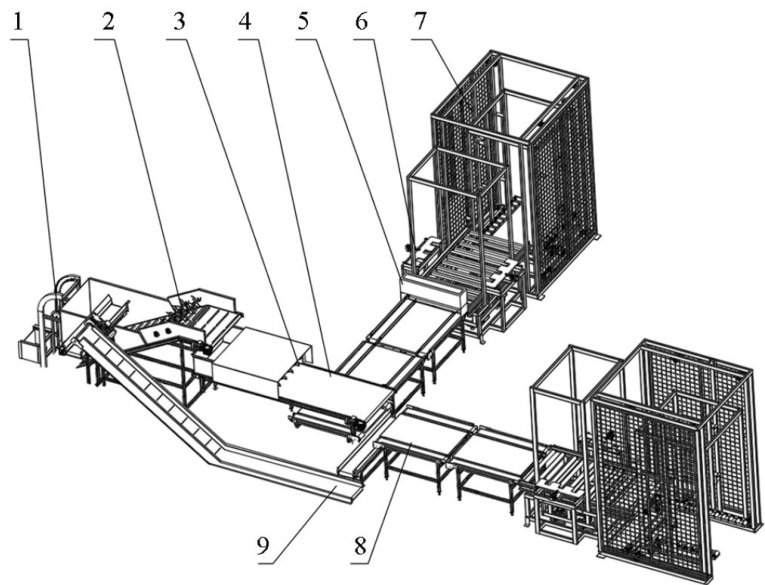 1 2 3 4 5 6 7

9 8