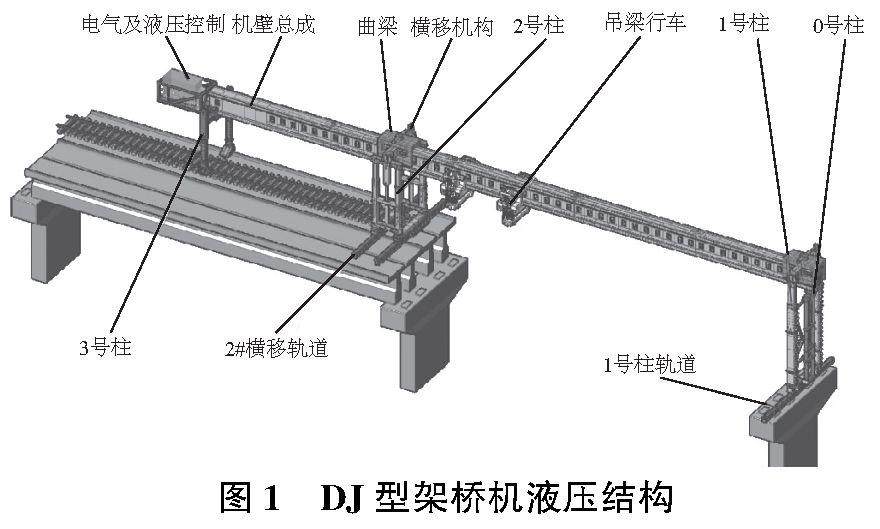 电气及液压控制 机壁总成 曲梁 横移机构 2号柱 吊梁行车 1号柱 0号柱

3号柱 2#横移轨道 1号柱轨道

图 1 DJ 型架桥机液压结构