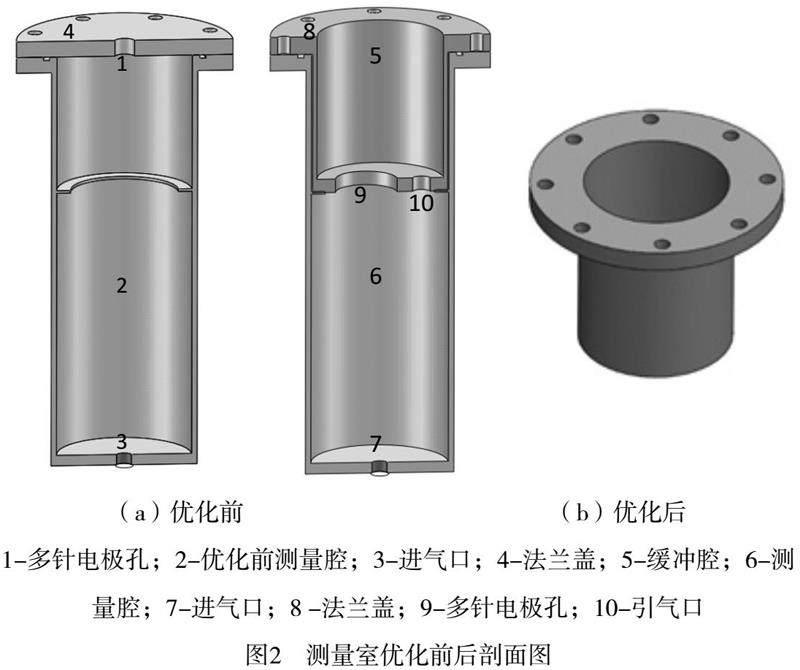 4
1
2
3
8
5
9
10
6
7

（a）优化前

（b）优化后

1–多针电极孔；2–优化前测量腔；3–进气口；4–法兰盖；5–缓冲腔；6–测量腔；7–进气口；8 –法兰盖；9–多针电极孔；10–引气口

图2　测量室优化前后剖面图