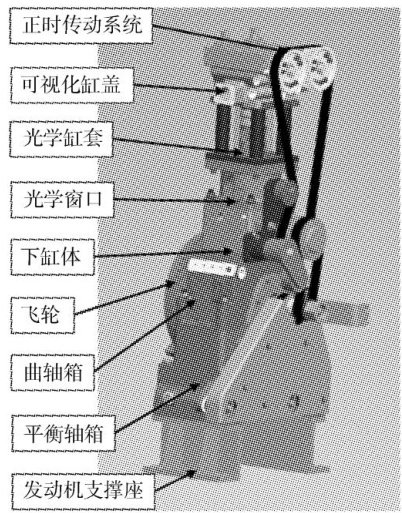 正时传动系统

可视化缸盖

光学缸套

光学窗口

下缸体

飞轮

曲轴箱

平衡轴箱

发动机支撑座