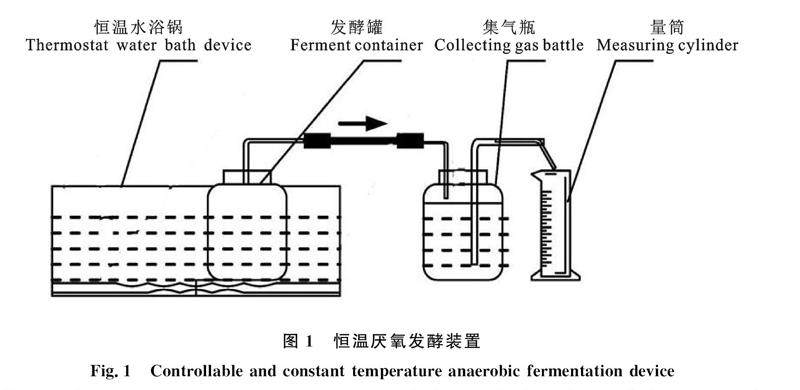 恒温水浴锅
Thermostat water bath device

发酵罐
Ferment container

集气瓶
Collecting gas battle

量筒
Measuring cylinder

图 1　恒温厌氧发酵装置
Fig. 1　Controllable and constant temperature anaerobic fermentation device