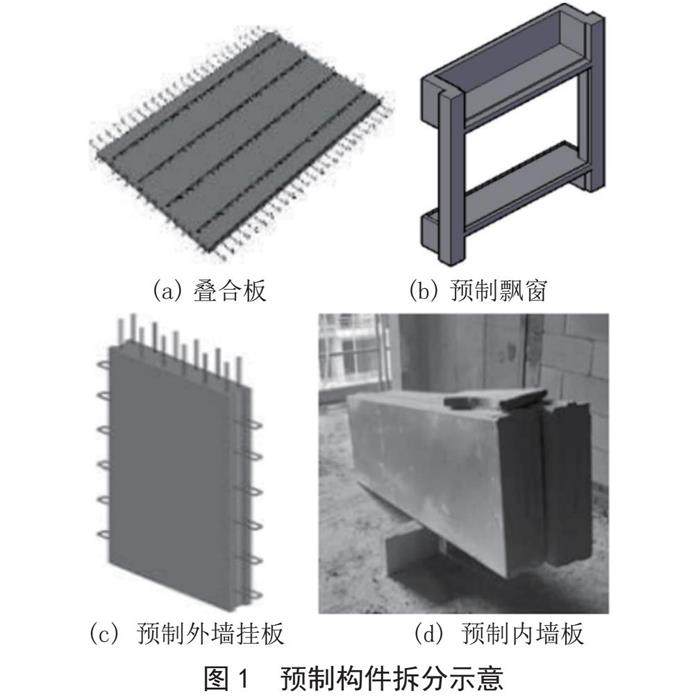 (a) 叠合板

(b) 预制飘窗

(c) 预制外墙挂板

(d) 预制内墙板

图 1　预制构件拆分示意